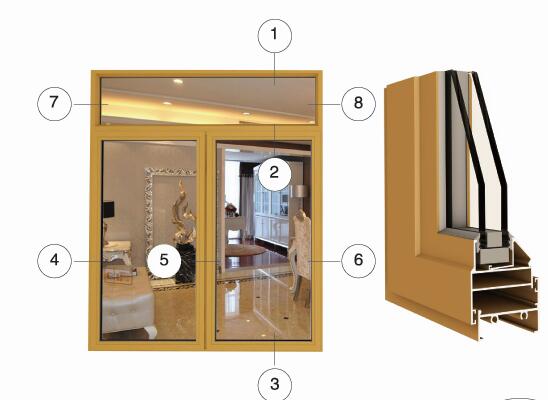 1
7
8
2
4
5
6
3